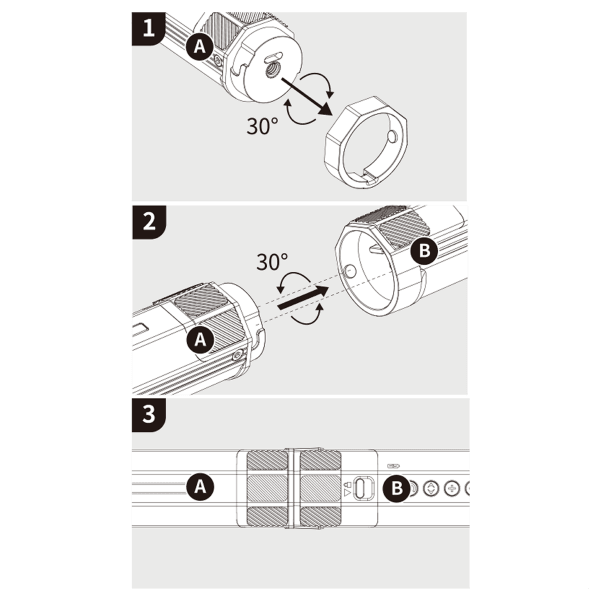 1
A
30°

2
30°
B
A

3
A
B