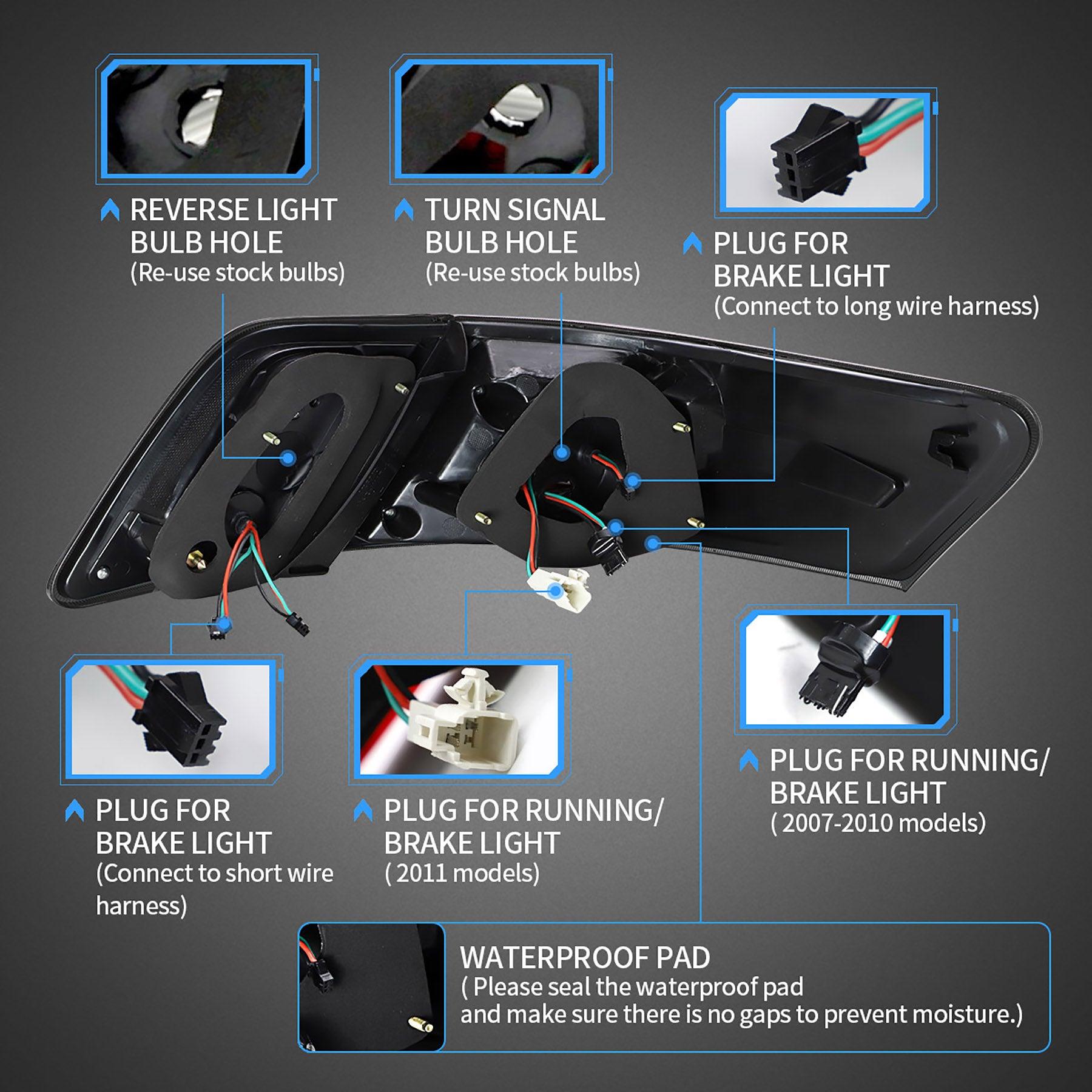 REVERSE LIGHT BULB HOLE
(Re-use stock bulbs)

TURN SIGNAL BULB HOLE
(Re-use stock bulbs)

PLUG FOR BRAKE LIGHT
(Connect to long wire harness)

PLUG FOR BRAKE LIGHT
(Connect to short wire harness)

PLUG FOR RUNNING/ BRAKE LIGHT
( 2011 models)

PLUG FOR RUNNING/ BRAKE LIGHT
( 2007-2010 models)

WATERPROOF PAD
( Please seal the waterproof pad
and make sure there is no gaps to prevent moisture.)