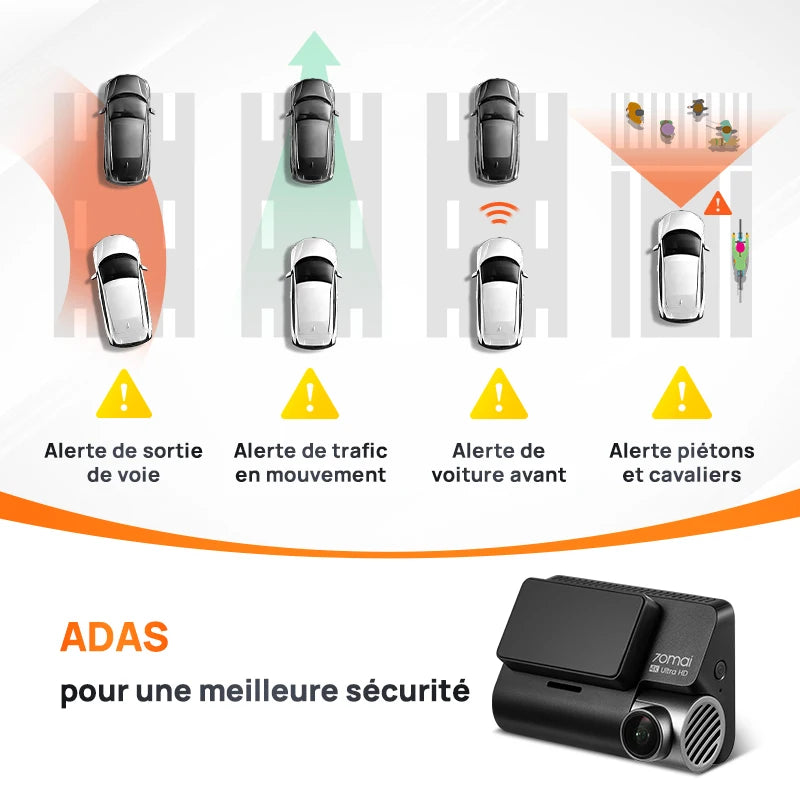 Alerte de sortie de voie

Alerte de trafic en mouvement

Alerte de voiture avant

Alerte piétons et cavaliers

ADAS

pour une meilleure sécurité

70mai

4K Ultra HD