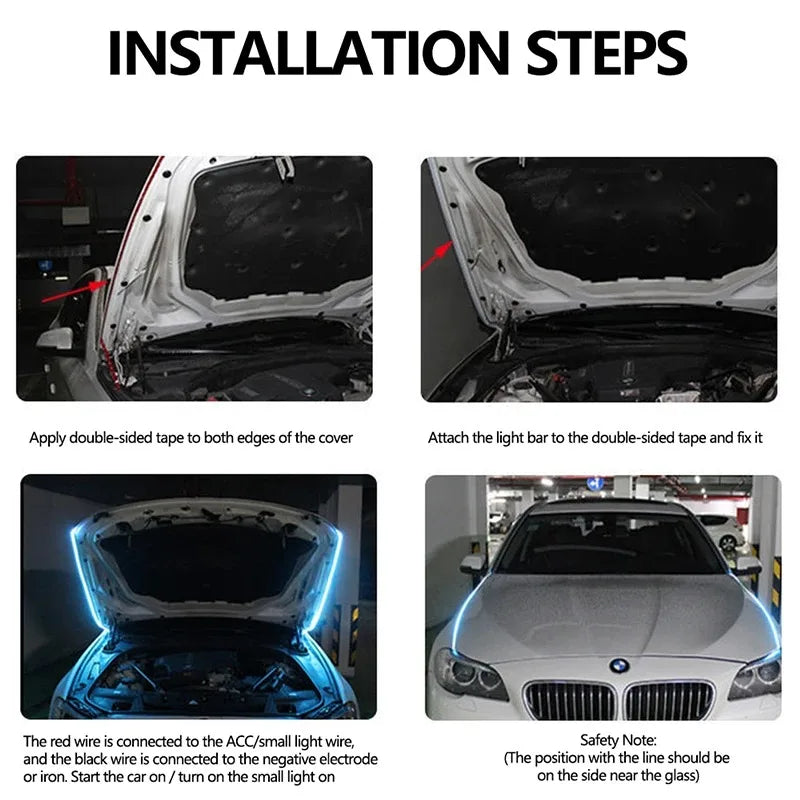 INSTALLATION STEPS

Apply double-sided tape to both edges of the cover

Attach the light bar to the double-sided tape and fix it

The red wire is connected to the ACC/small light wire, and the black wire is connected to the negative electrode or iron. Start the car on / turn on the small light on

Safety Note:
(The position with the line should be on the side near the glass)