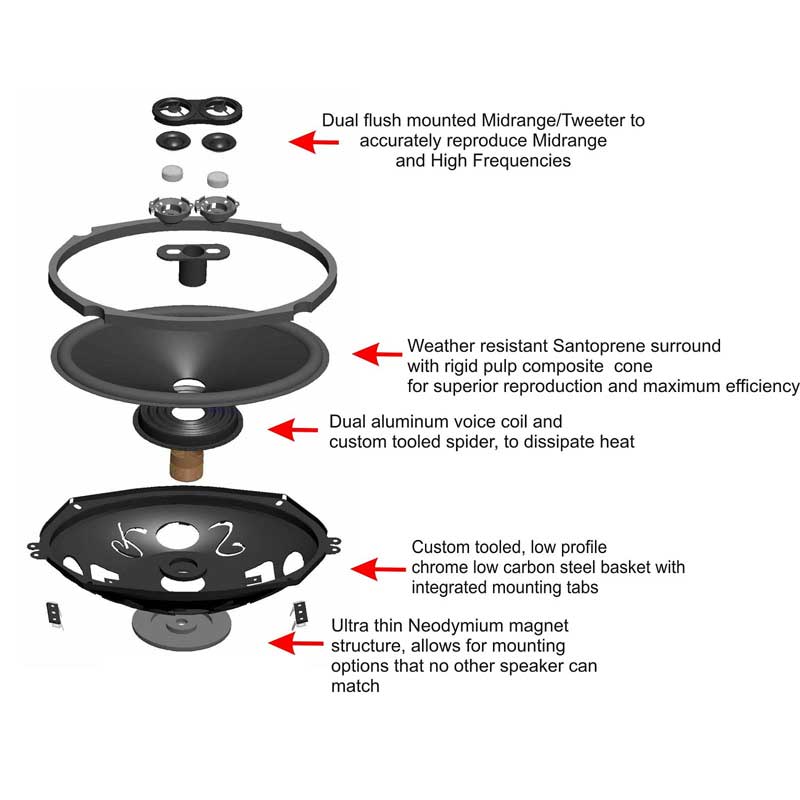 Dual flush mounted Midrange/Tweeter to accurately reproduce Midrange and High Frequencies

Weather resistant Santoprene surround with rigid pulp composite cone for superior reproduction and maximum efficiency

Dual aluminum voice coil and custom tooled spider, to dissipate heat

Custom tooled, low profile chrome low carbon steel basket with integrated mounting tabs

Ultra thin Neodymium magnet structure, allows for mounting options that no other speaker can match