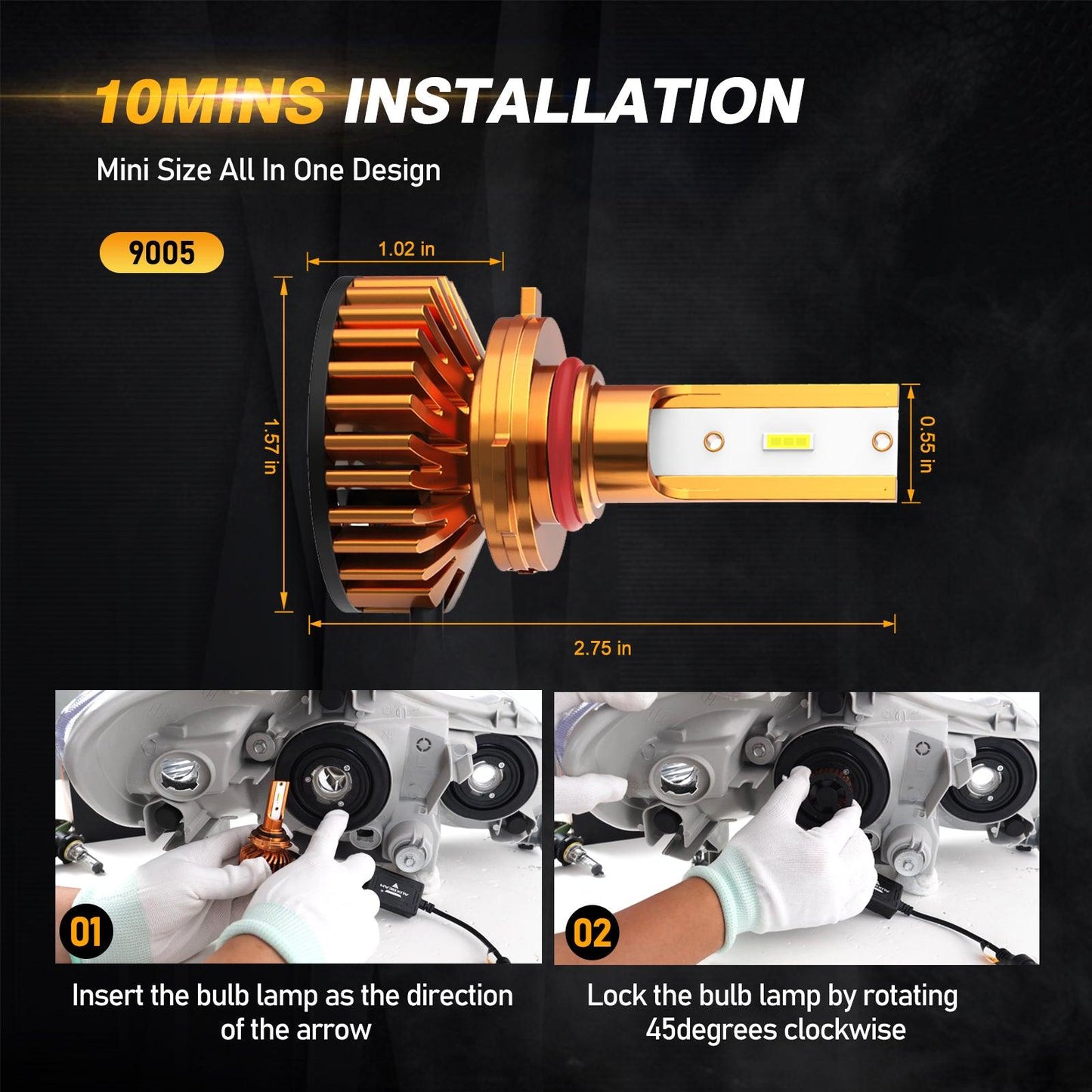 10MINS INSTALLATION

Mini Size All In One Design

9005

1.02 in

1.57 in

0.55 in

2.75 in

01

Insert the bulb lamp as the direction of the arrow

02

Lock the bulb lamp by rotating 45degrees clockwise