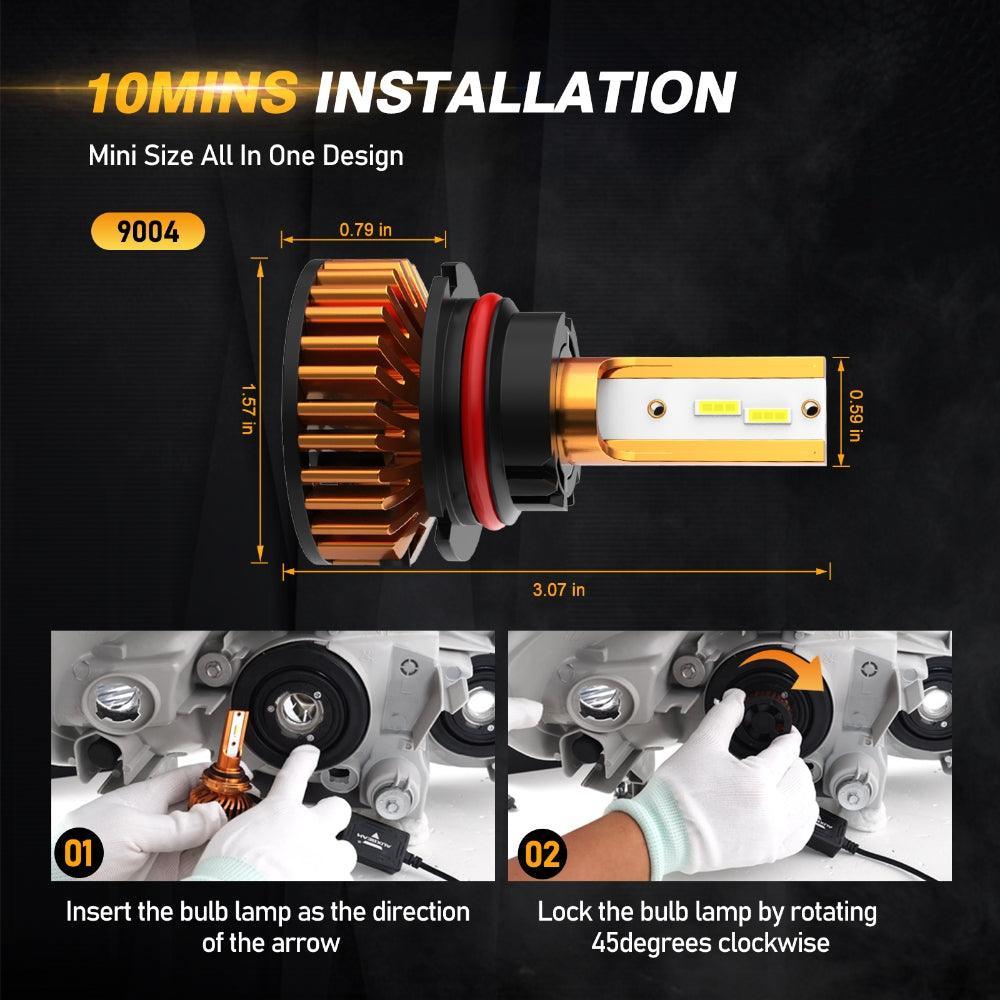 10MINS INSTALLATION

Mini Size All In One Design

9004

0.79 in

1.57 in

0.59 in

3.07 in

01

Insert the bulb lamp as the direction of the arrow

02

Lock the bulb lamp by rotating 45degrees clockwise