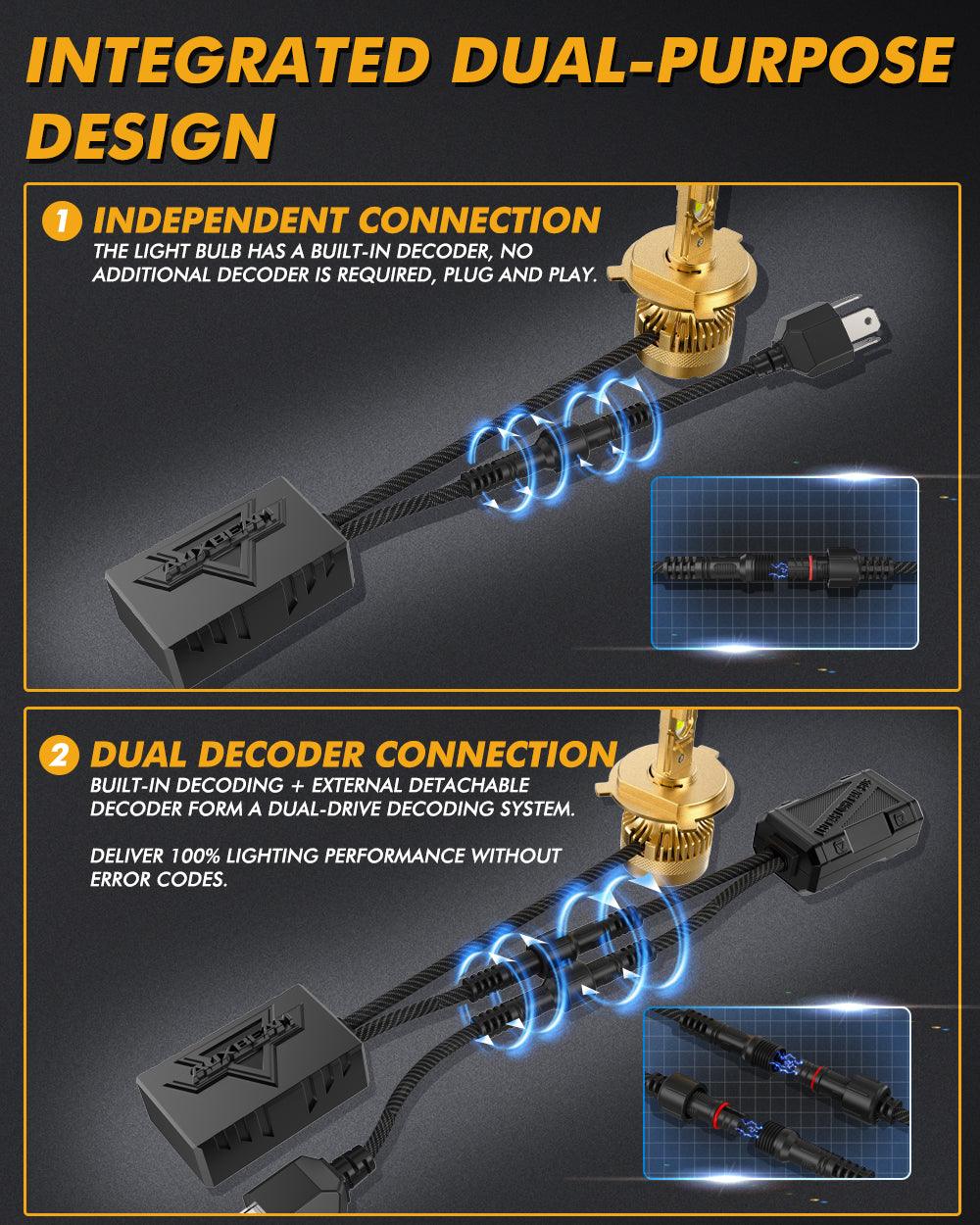 INTEGRATED DUAL-PURPOSE DESIGN

1 INDEPENDENT CONNECTION
THE LIGHT BULB HAS A BUILT-IN DECODER, NO ADDITIONAL DECODER IS REQUIRED, PLUG AND PLAY.

AUXBEAM

2 DUAL DECODER CONNECTION
BUILT-IN DECODING + EXTERNAL DETACHABLE DECODER FORM A DUAL-DRIVE DECODING SYSTEM.

DELIVER 100% LIGHTING PERFORMANCE WITHOUT ERROR CODES.

AUXBEAM