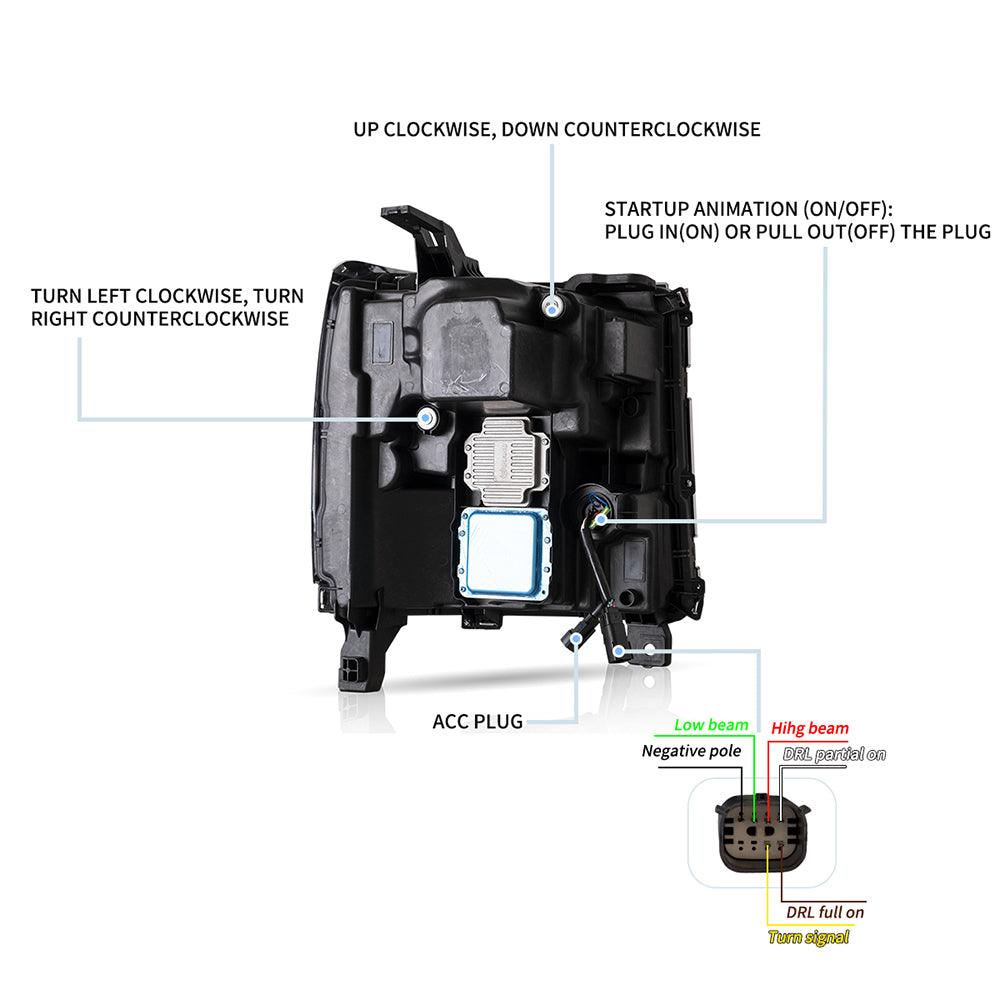 UP CLOCKWISE, DOWN COUNTERCLOCKWISE

STARTUP ANIMATION (ON/OFF):
PLUG IN(ON) OR PULL OUT(OFF) THE PLUG

TURN LEFT CLOCKWISE, TURN RIGHT COUNTERCLOCKWISE

ACC PLUG

Low beam

Hihg beam

Negative pole

DRL partial on

DRL full on

Turn signal