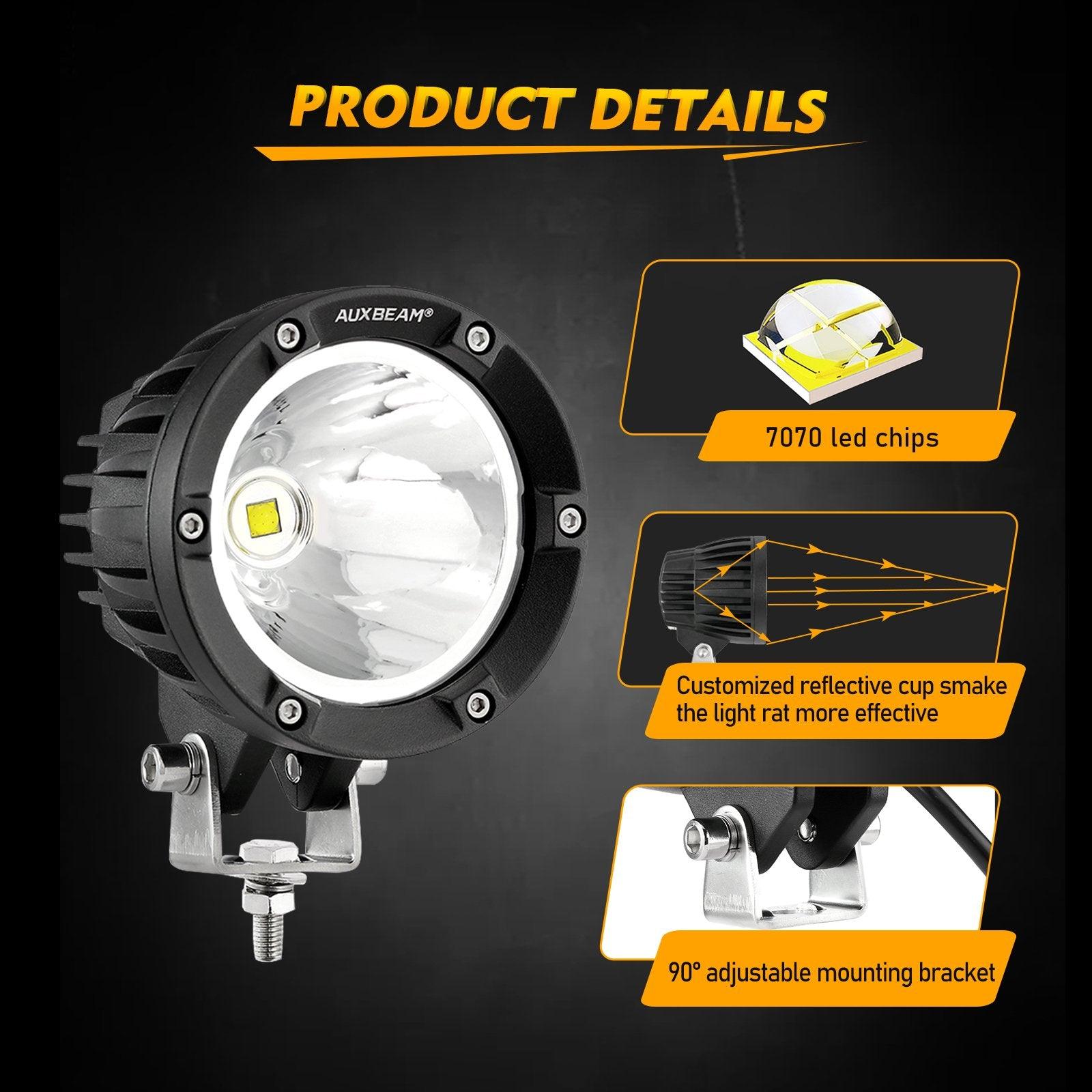 PRODUCT DETAILS

AUXBEAM®

7070 led chips

Customized reflective cup smake the light rat more effective

90° adjustable mounting bracket