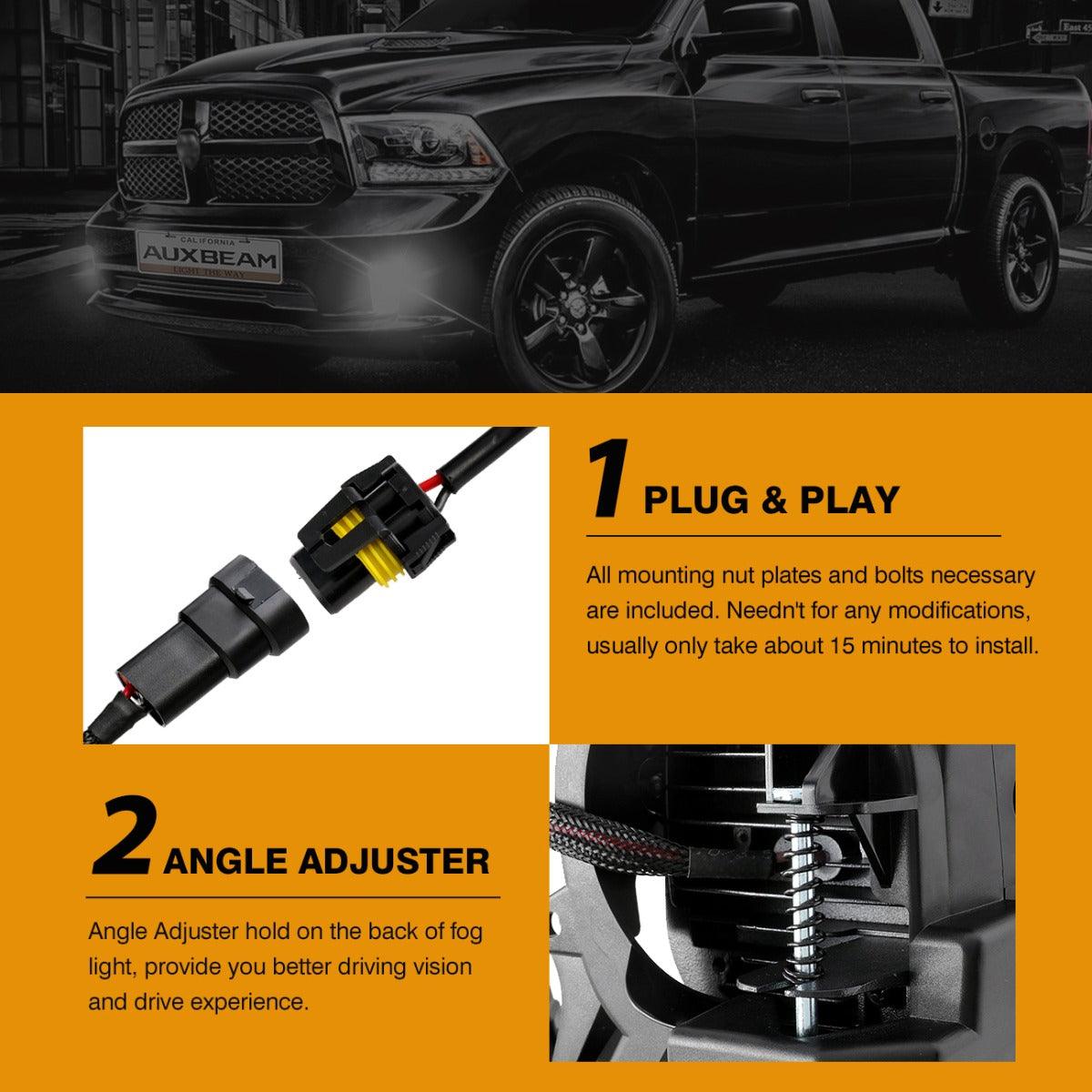 CALIFORNIA
AUXBEAM
LIGHT THE WAY

East 45

1 PLUG & PLAY

All mounting nut plates and bolts necessary are included. Needn't for any modifications, usually only take about 15 minutes to install.

2 ANGLE ADJUSTER

Angle Adjuster hold on the back of fog light, provide you better driving vision and drive experience.