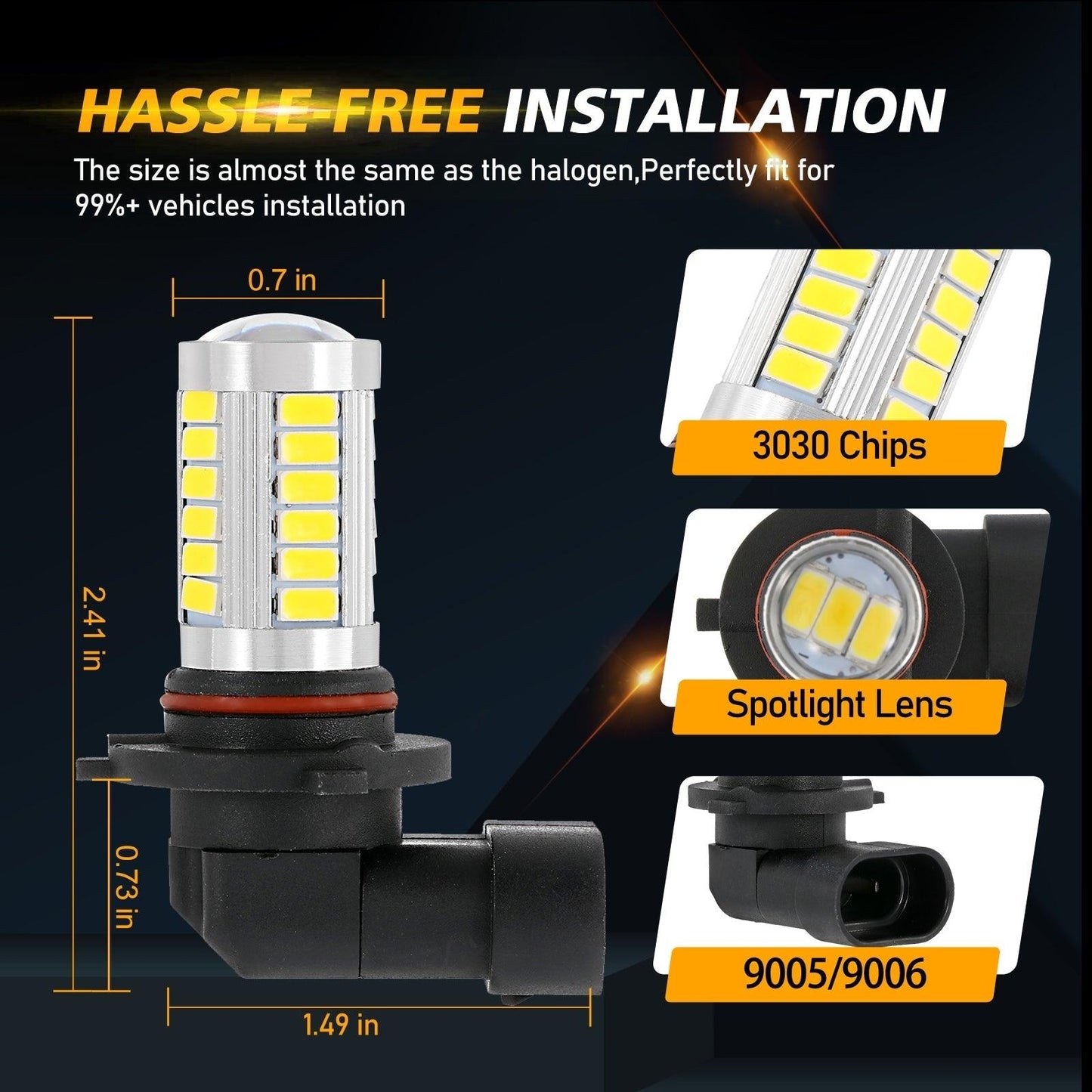 HASSLE-FREE INSTALLATION

The size is almost the same as the halogen,Perfectly fit for 99%+ vehicles installation

0.7 in

2.41 in

0.73 in

1.49 in

3030 Chips

Spotlight Lens

9005/9006