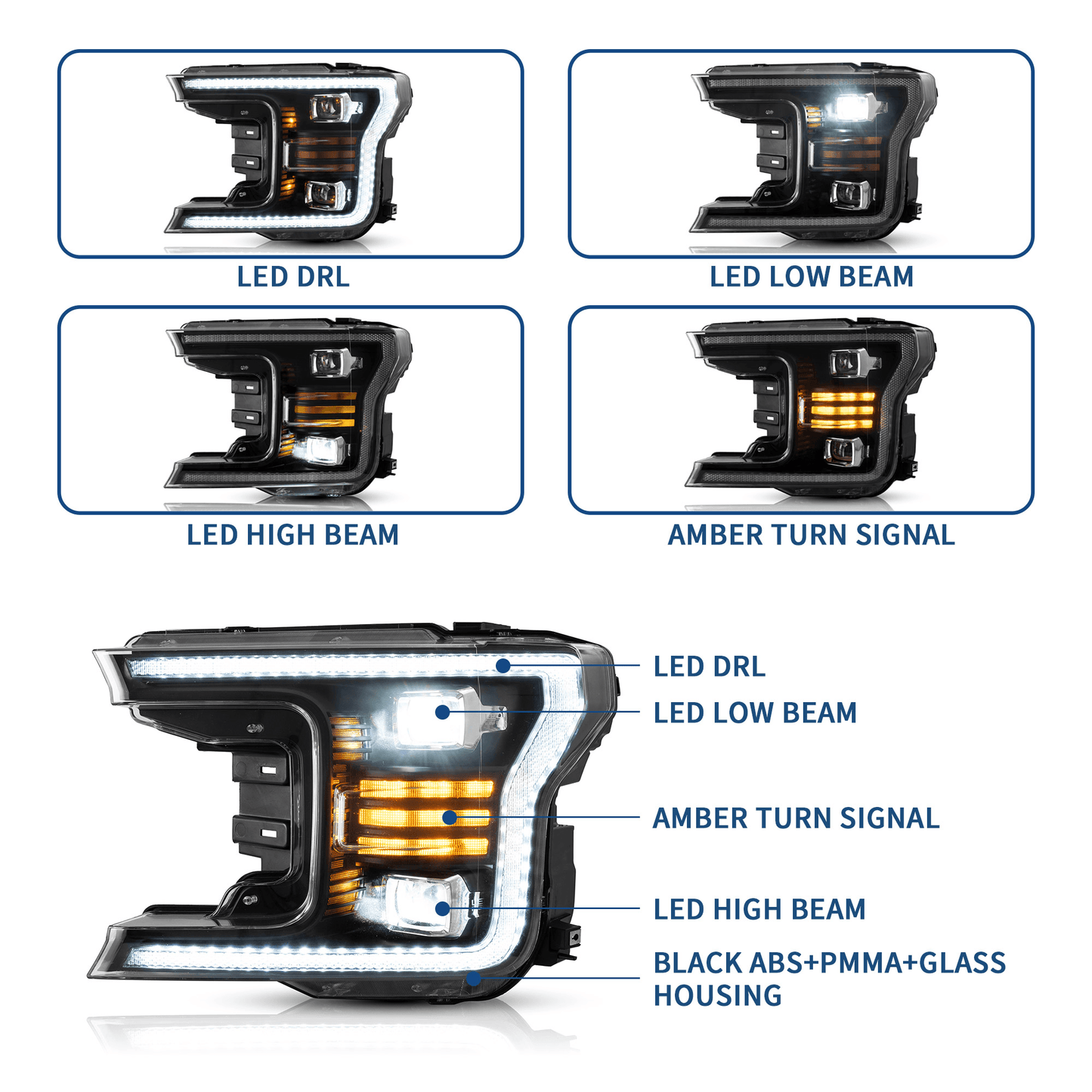 LED DRL

LED LOW BEAM

LED HIGH BEAM

AMBER TURN SIGNAL

LED DRL

LED LOW BEAM

AMBER TURN SIGNAL

LED HIGH BEAM

BLACK ABS+PMMA+GLASS HOUSING